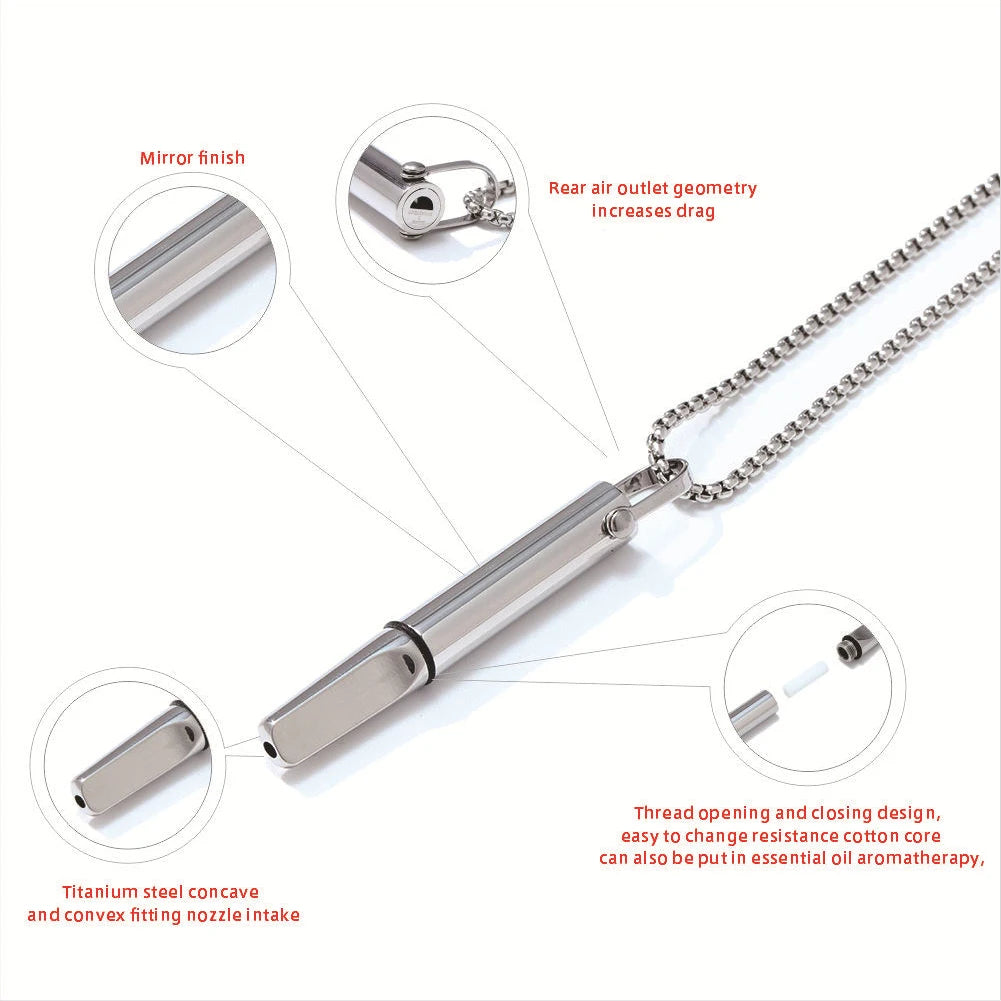 Mirror finish

Rear air outlet geometry increases drag

Thread opening and closing design, easy to change resistance cotton core can also be put in essential oil aromatherapy,

Titanium steel concave and convex fitting nozzle intake