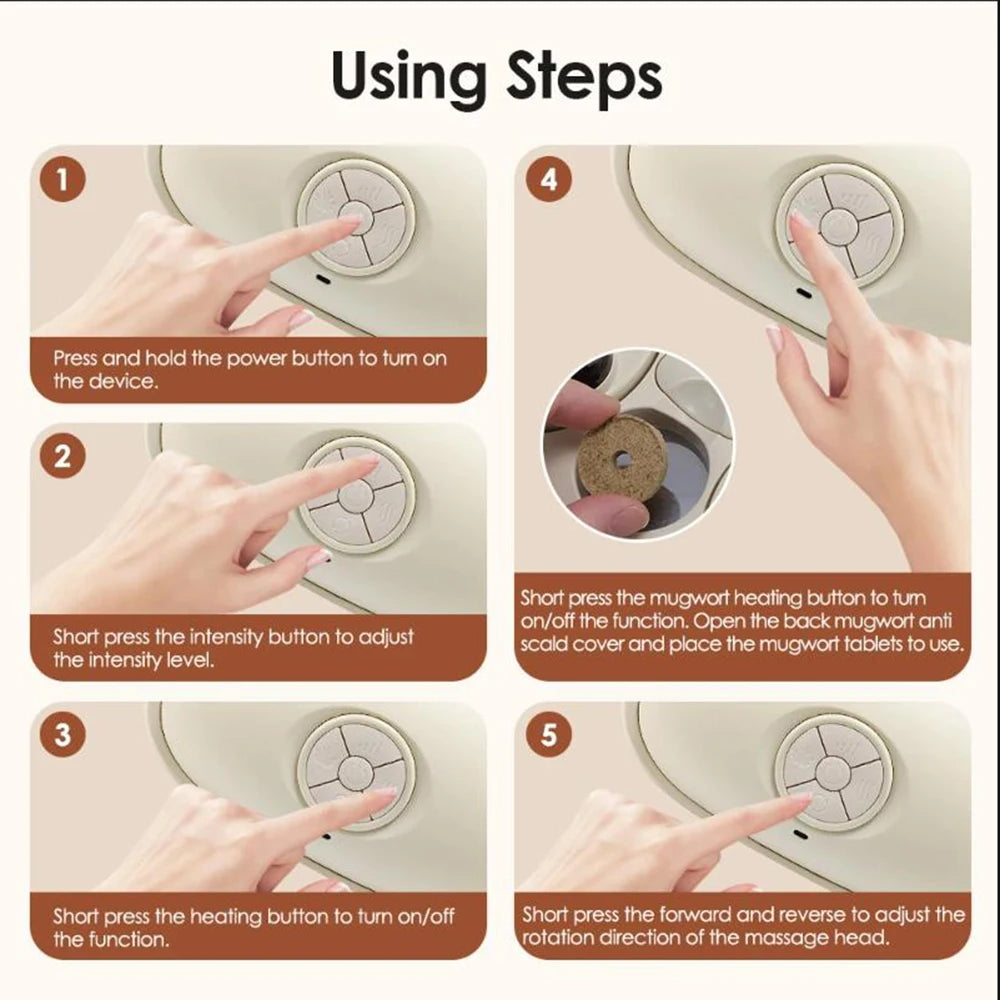 Using Steps

1

Press and hold the power button to turn on the device.

2

Short press the intensity button to adjust the intensity level.

3

Short press the heating button to turn on/off the function.

4

Short press the mugwort heating button to turn on/off the function. Open the back mugwort anti scald cover and place the mugwort tablets to use.

5

Short press the forward and reverse to adjust the rotation direction of the massage head.