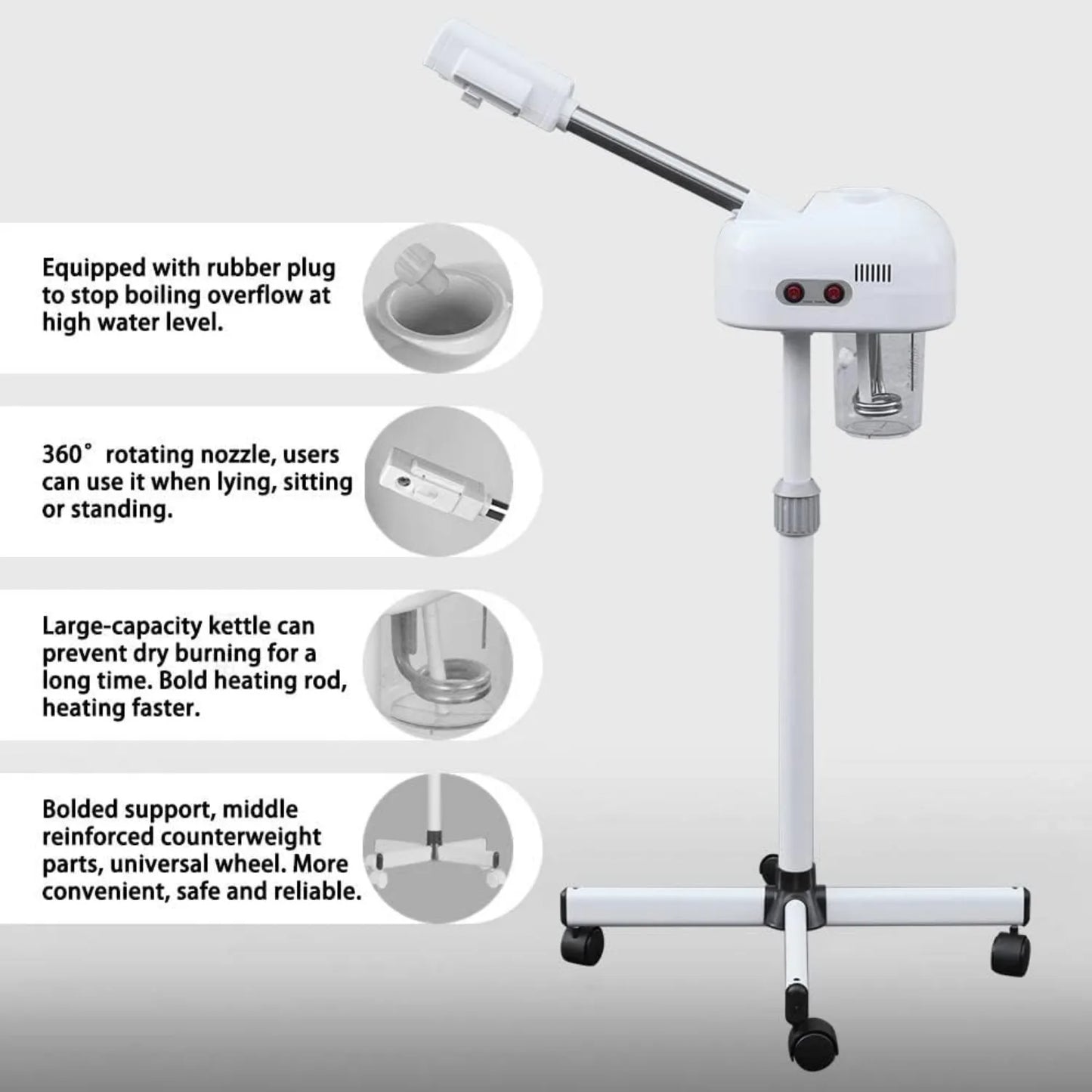 Equipped with rubber plug to stop boiling overflow at high water level.

360° rotating nozzle, users can use it when lying, sitting or standing.

Large-capacity kettle can prevent dry burning for a long time. Bold heating rod, heating faster.

Bolded support, middle reinforced counterweight parts, universal wheel. More convenient, safe and reliable.